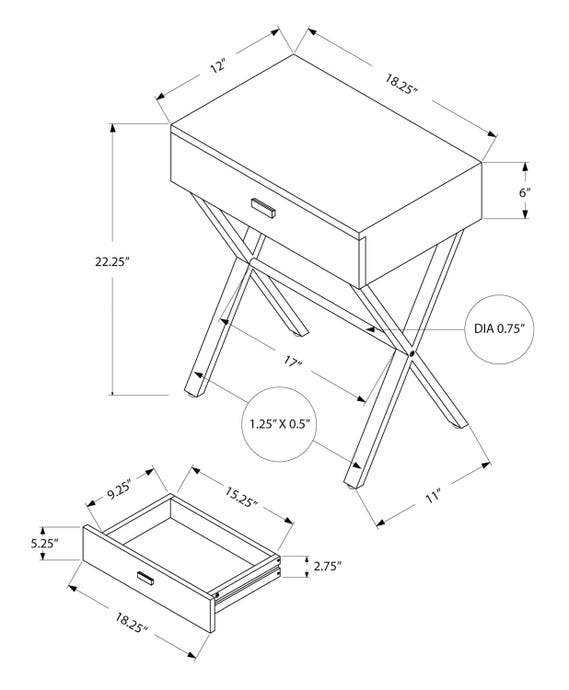 12"
18.25"
6"
22.25"
DIA 0.75"
17"
1.25" X 0.5"
11"
9.25"
15.25"
5.25"
2.75"
18.25"