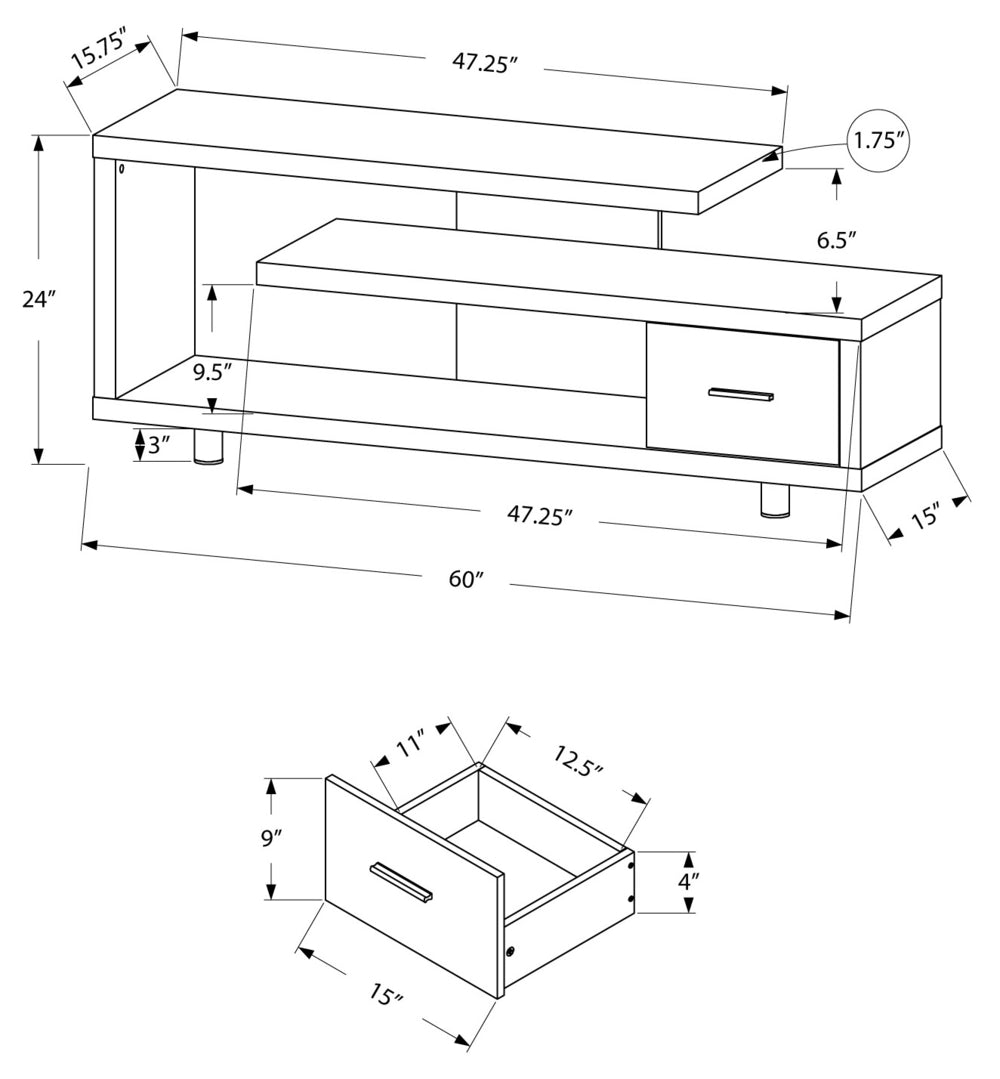 15.75″
47.25″
1.75″
6.5″
24″
9.5″
3″
47.25″
15″
60″

11″
12.5″
9″
4″
15″