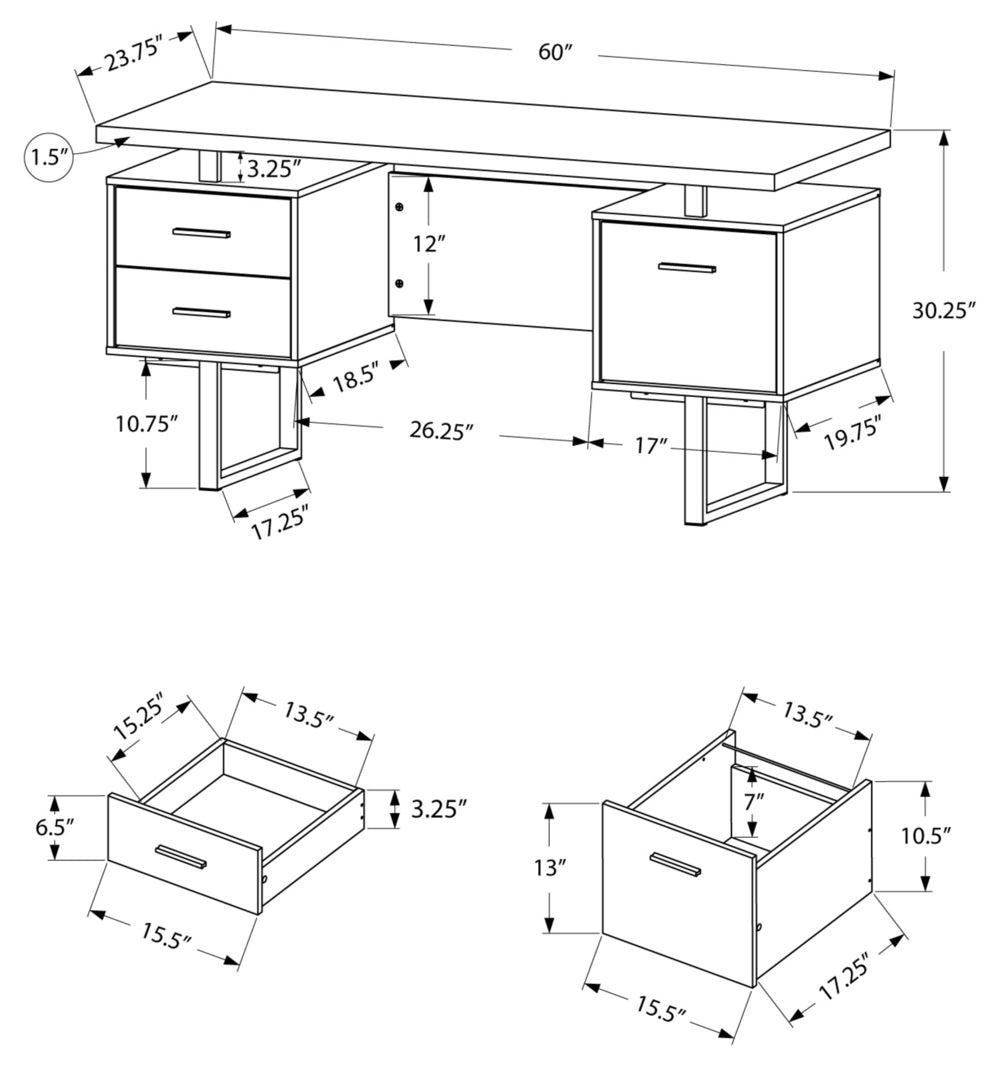 23.75″
60″
1.5″
3.25″
12″
30.25″
18.5″
10.75″
26.25″
17″
19.75″
17.25″

15.25″
13.5″
6.5″
3.25″
15.5″

13.5″
7″
13″
10.5″
15.5″
17.25″