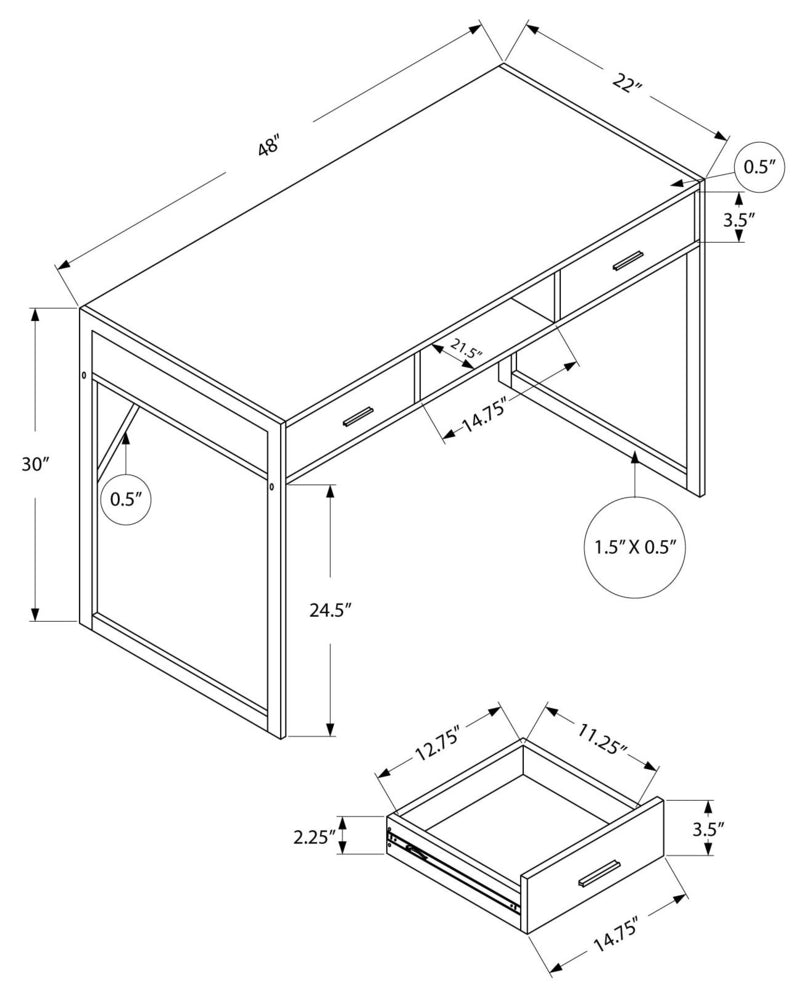 48″
22″
0.5″
3.5″
21.5″
14.75″
30″
0.5″
1.5″ X 0.5″
24.5″
12.75″
11.25″
2.25″
3.5″
14.75″